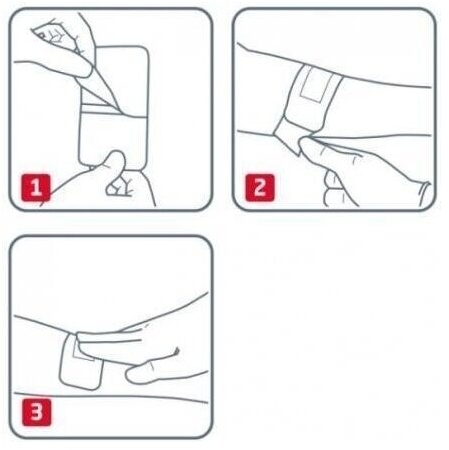 1

2

3